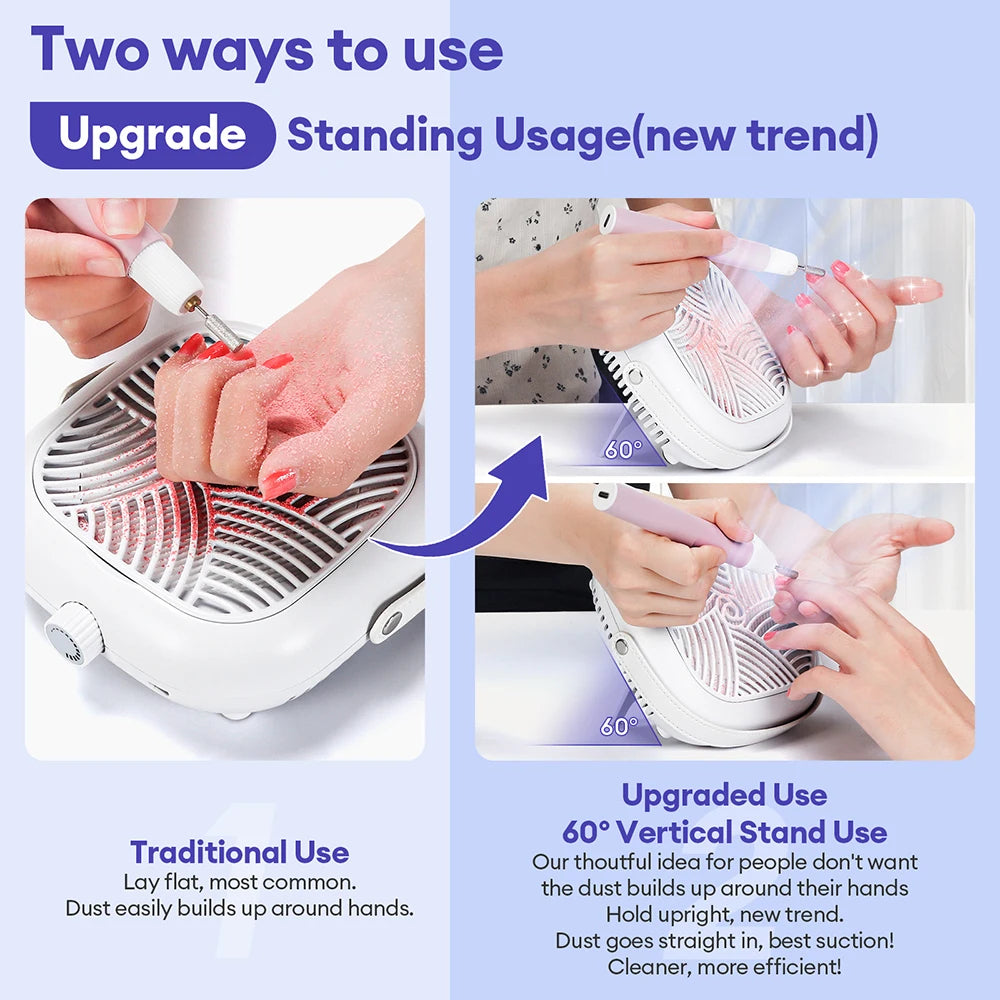 Two ways to use

Upgrade Standing Usage(new trend)

60°

60°

Traditional Use
Lay flat, most common.
Dust easily builds up around hands.

Upgraded Use
60° Vertical Stand Use
Our thoutful idea for people don't want the dust builds up around their hands
Hold upright, new trend.
Dust goes straight in, best suction!
Cleaner, more efficient!